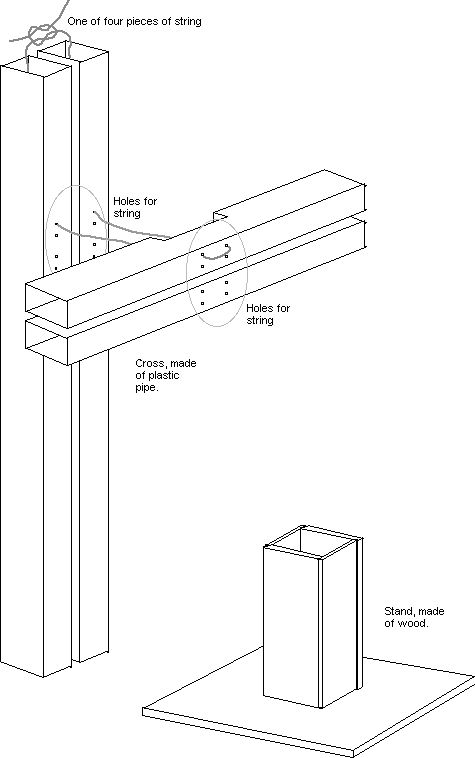 One of four pieces of string

Holes for string

Holes for string

Cross, made of plastic pipe.

Stand, made of wood.